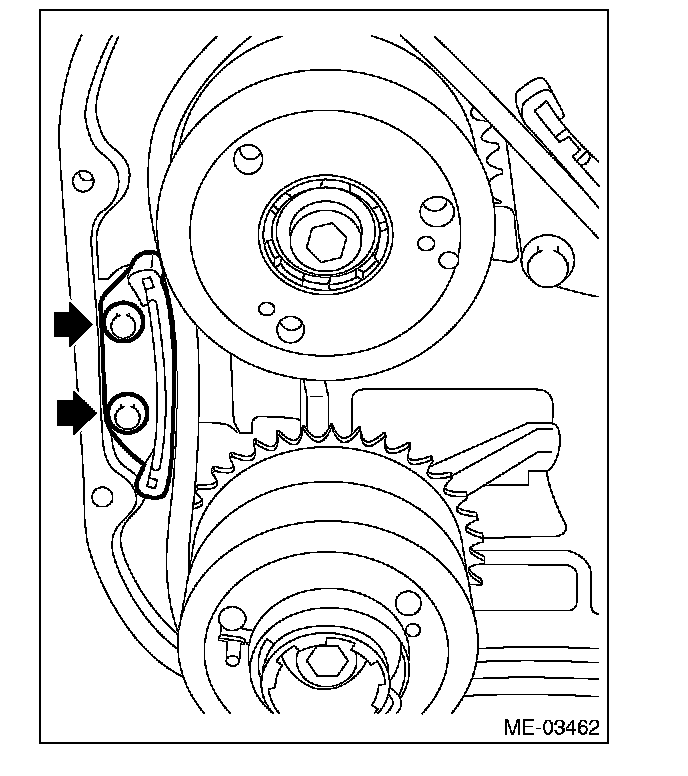 ME-03462