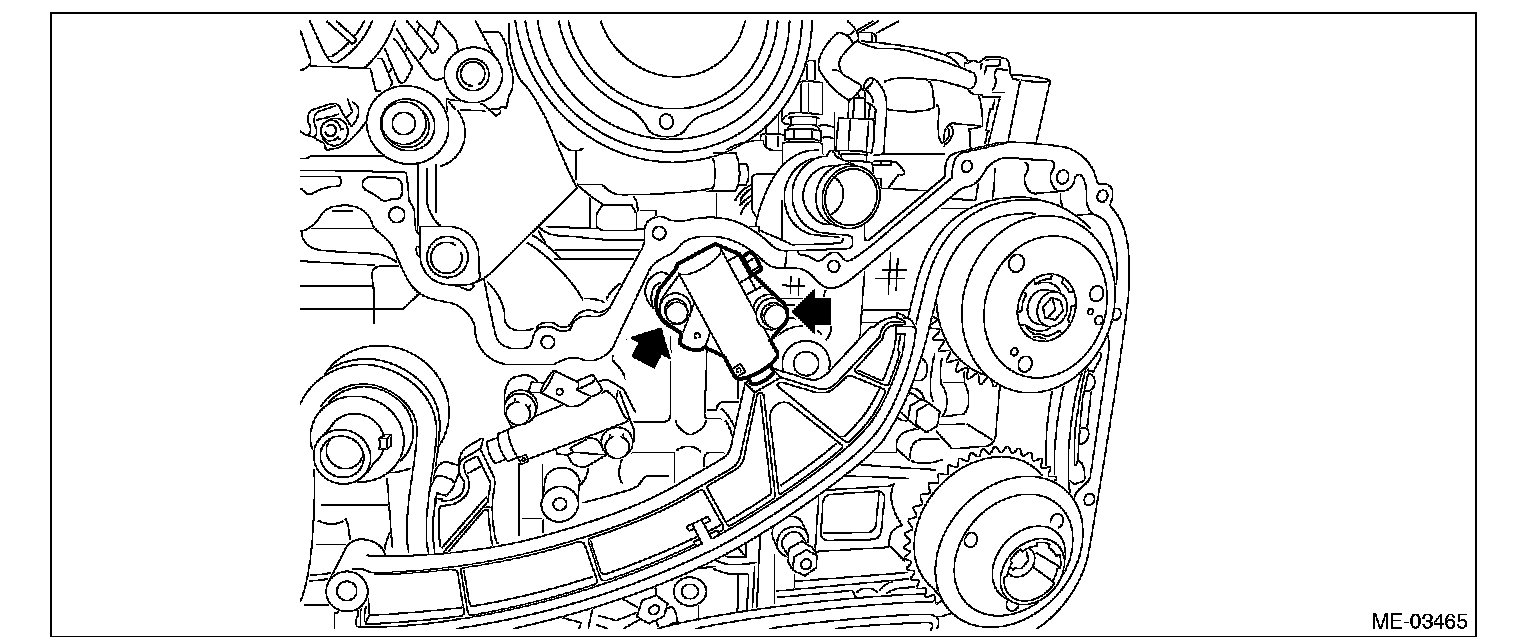 ME-03465