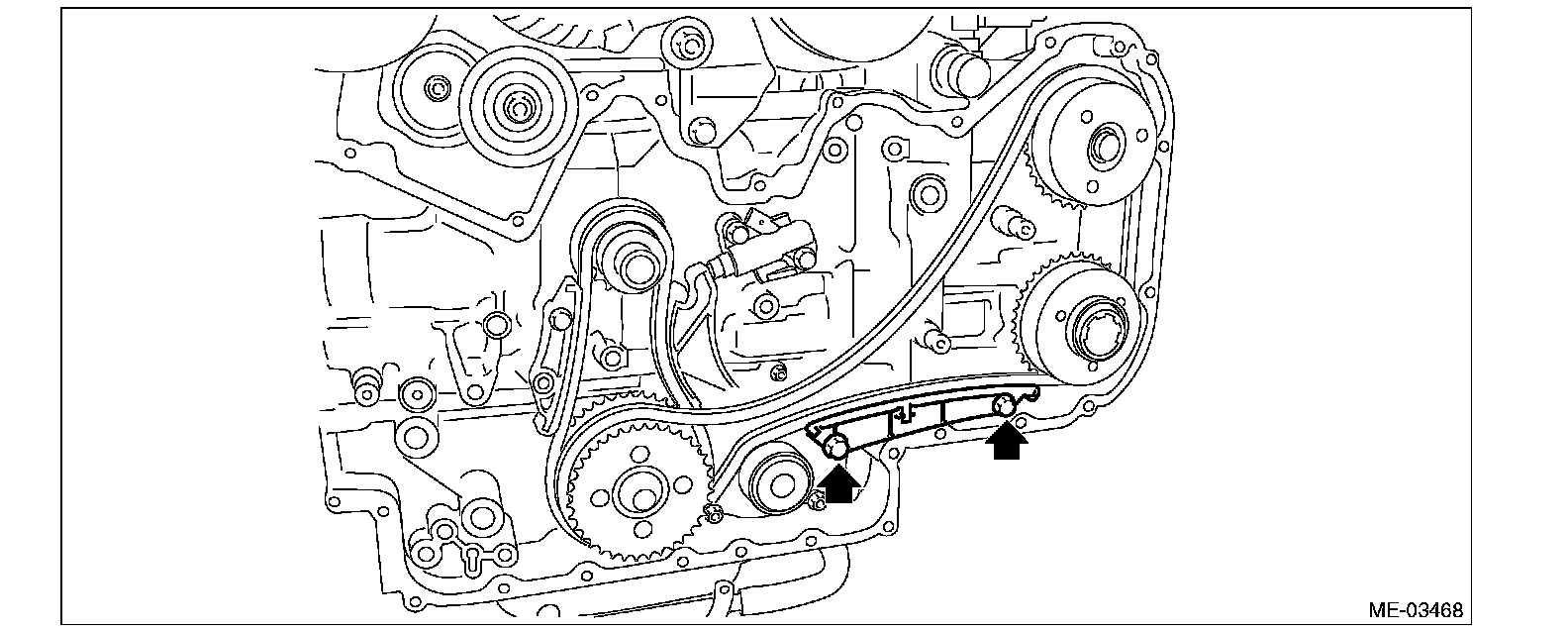 ME-03468