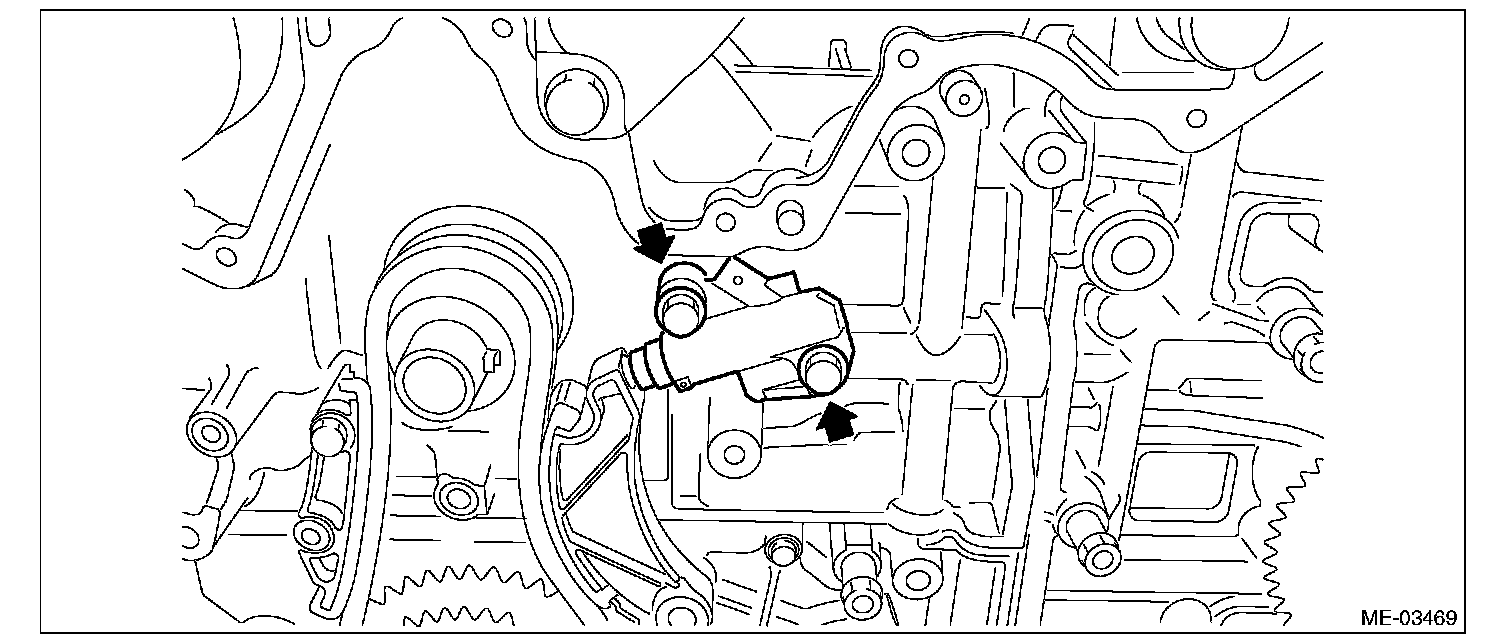 ME-03469