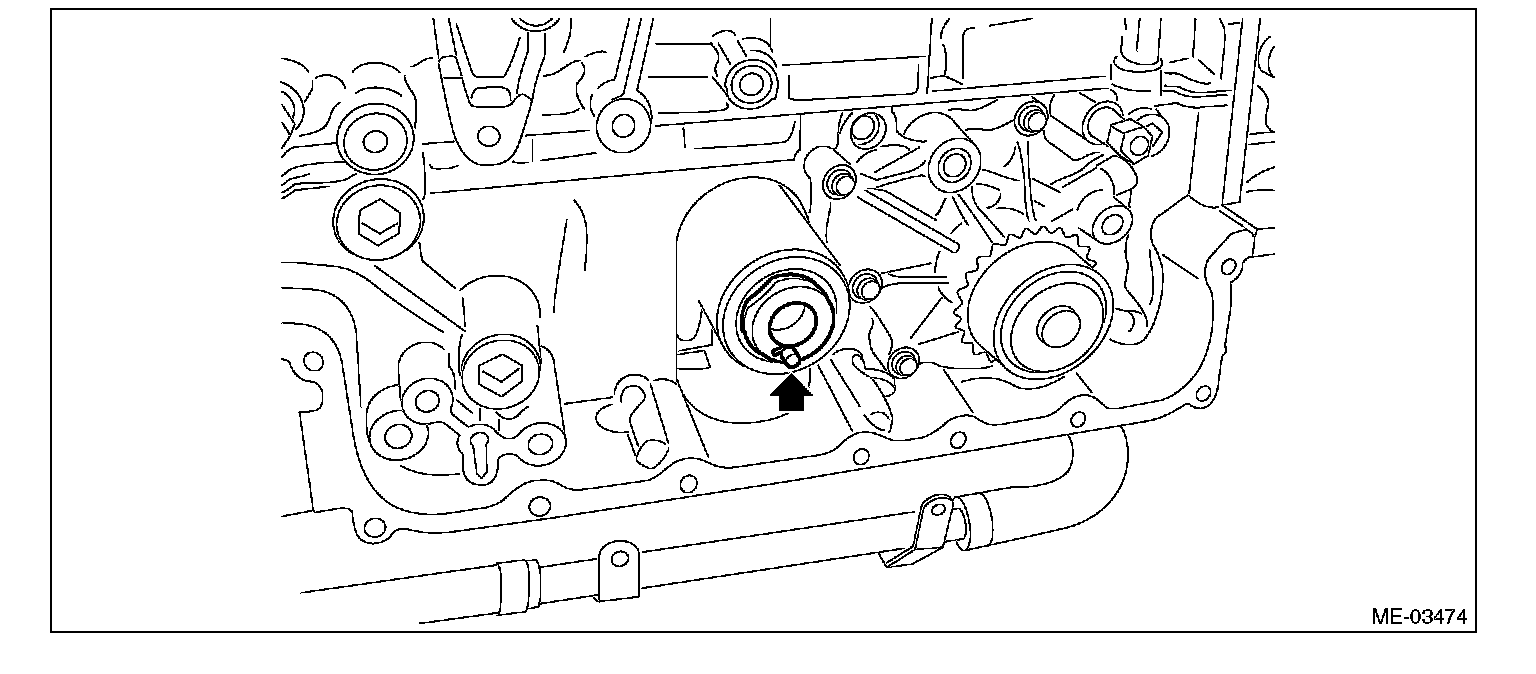 ME-03474