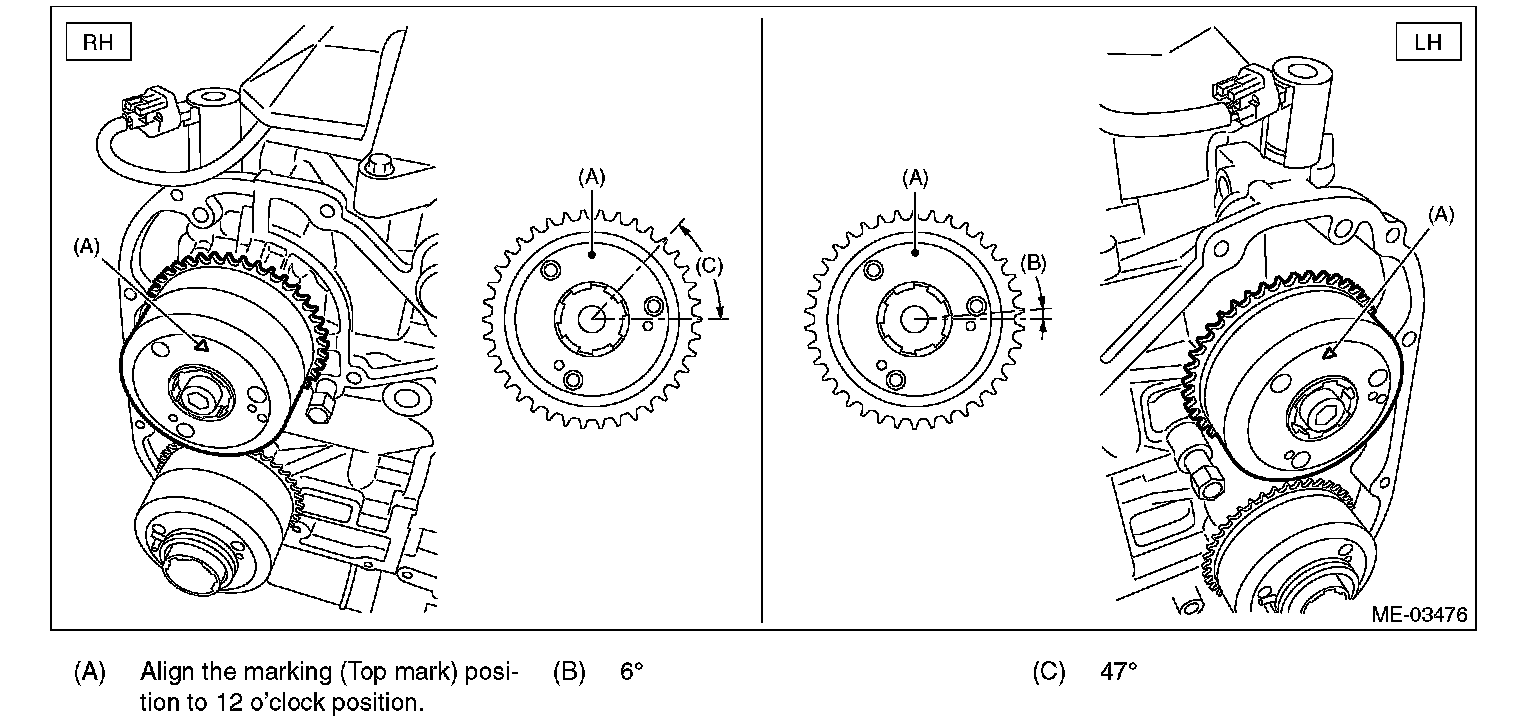 RH

(A)

(A)

(C)

(A)

(B)

LH

(A)

ME-03476

(A) Align the marking (Top mark) position to 12 o'clock position.

(B) 6°

(C) 47°