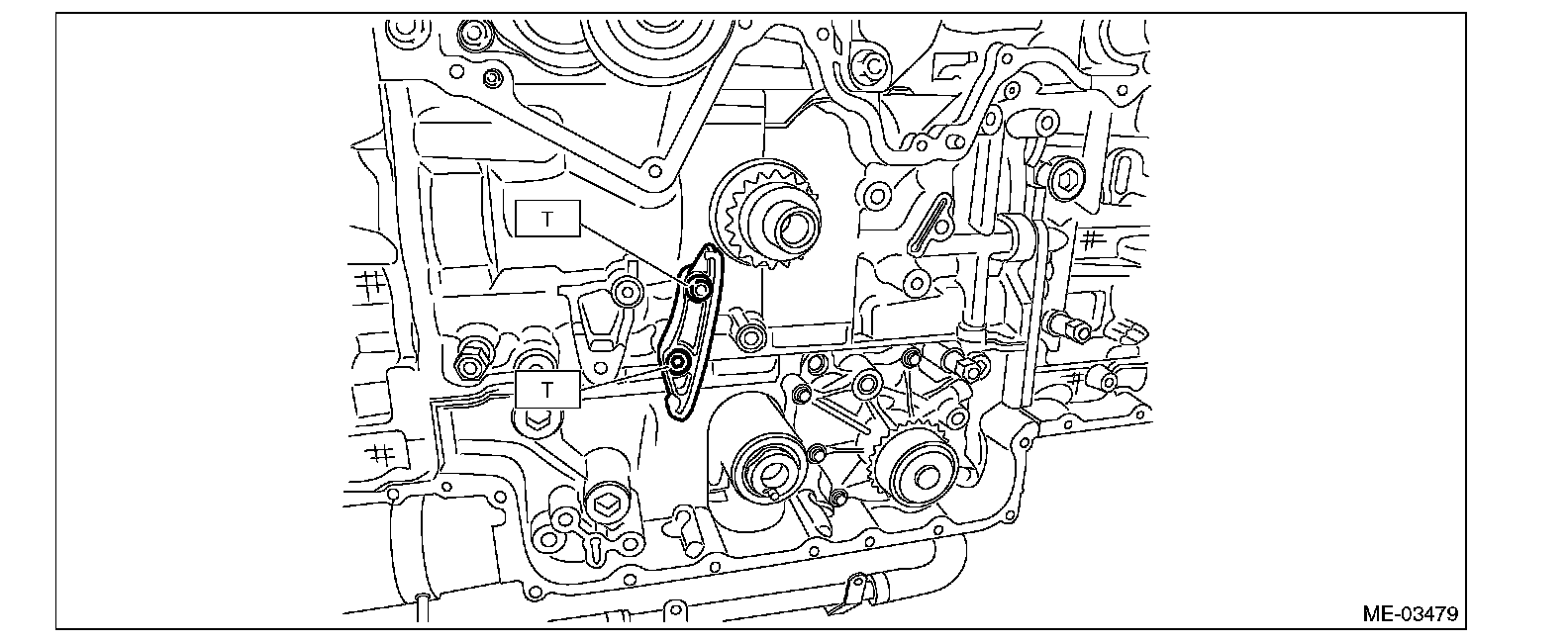 T

T

ME-03479