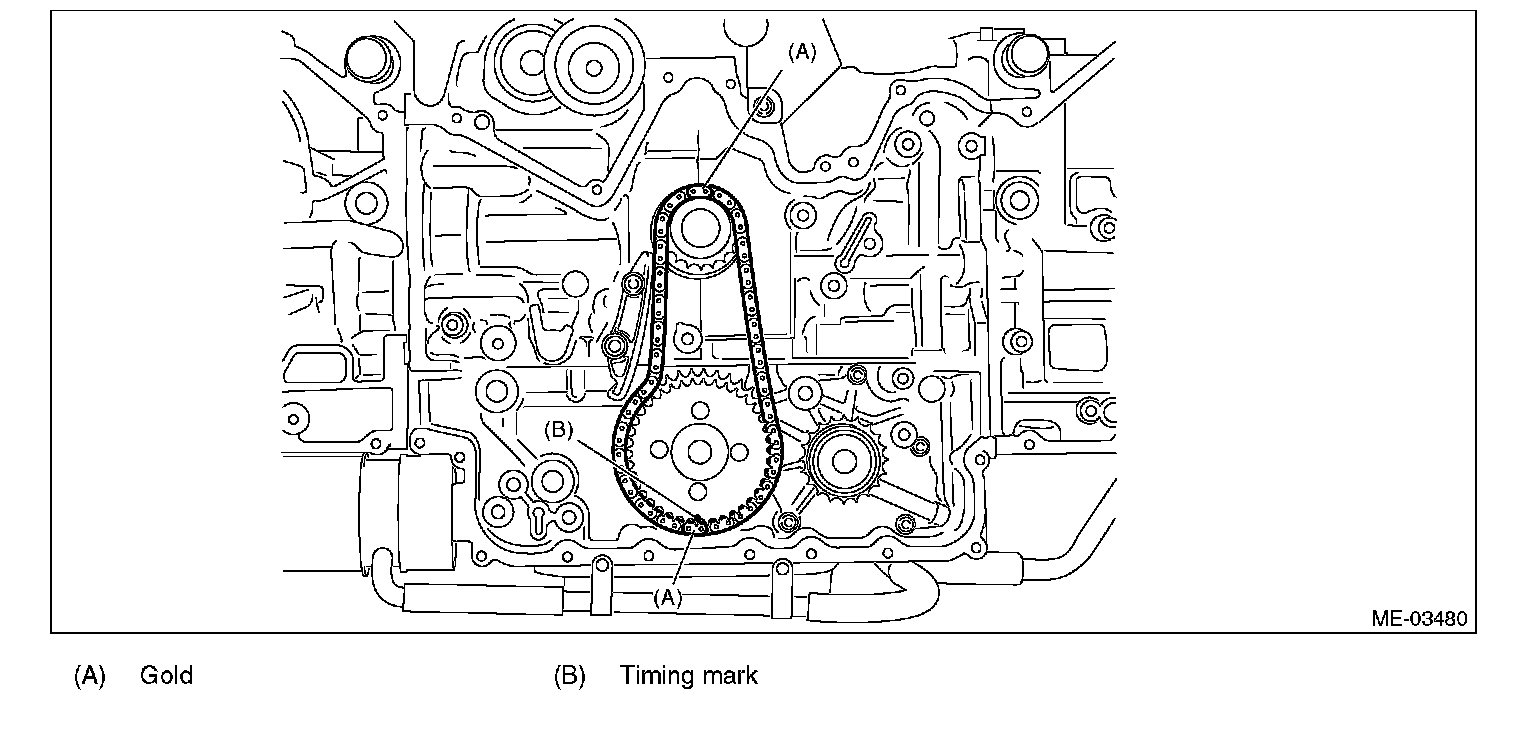 (A)

(B)

(A)

ME-03480

(A) Gold

(B) Timing mark