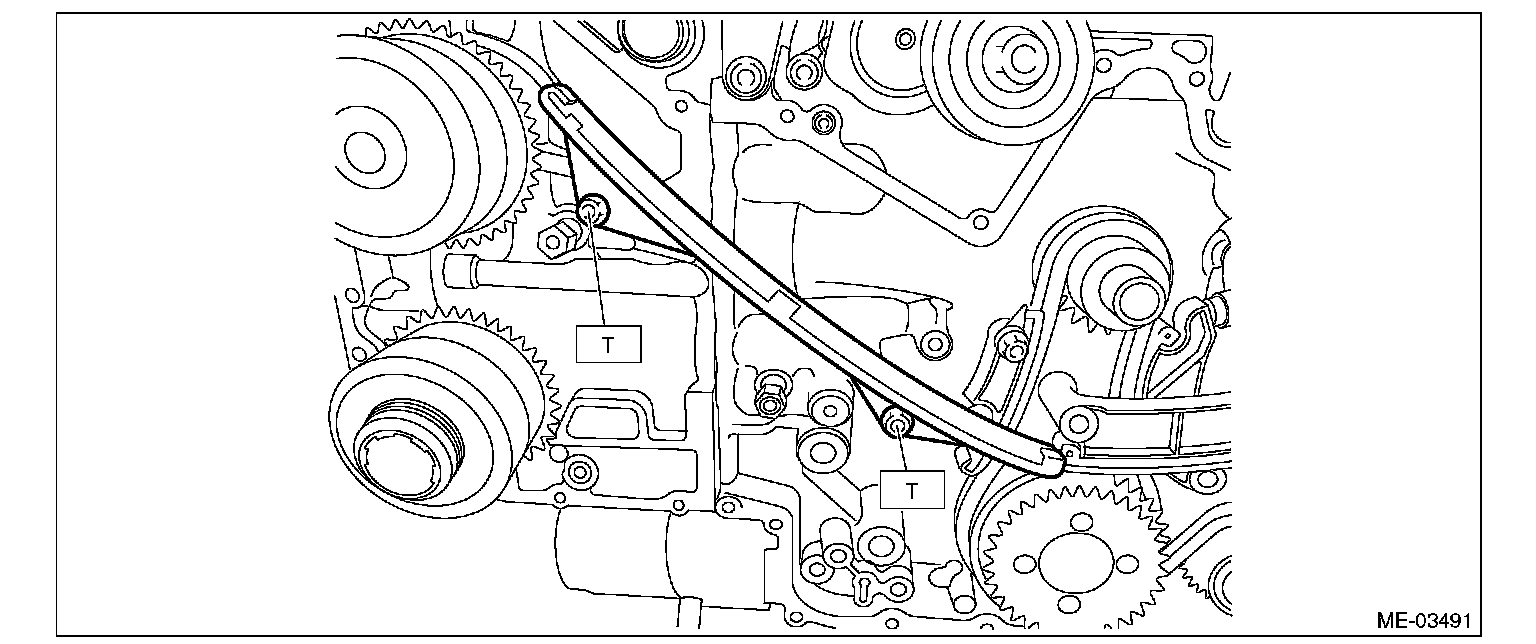 T

T

ME-03491