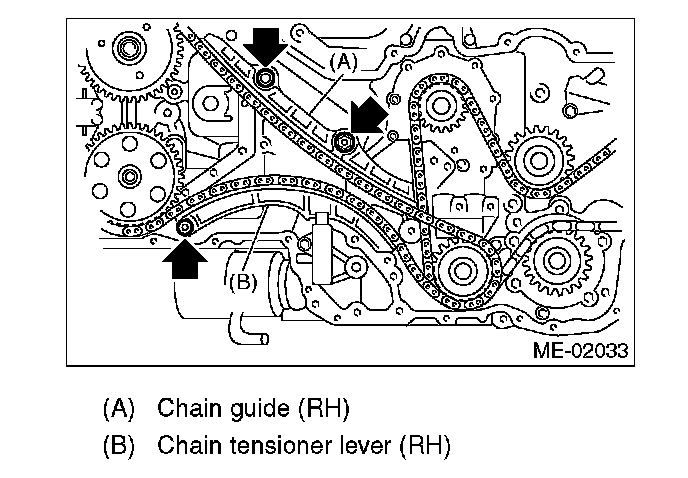 (A)

(B)

ME-02033

(A) Chain guide (RH)

(B) Chain tensioner lever (RH)