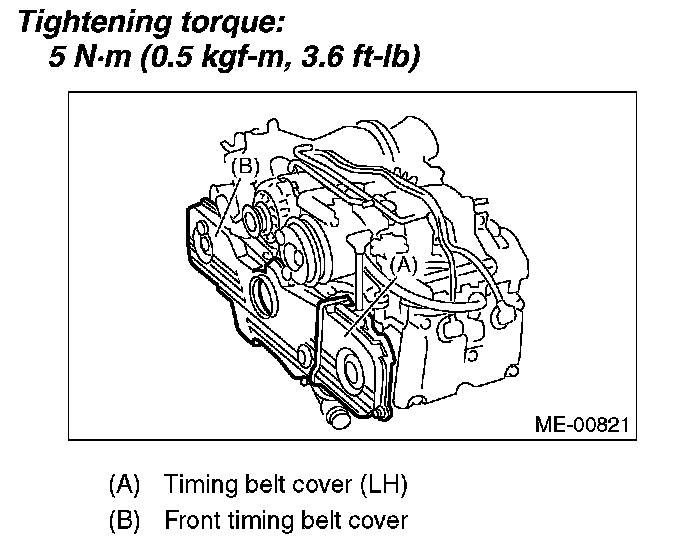 Tightening torque:
5 N·m (0.5 kgf-m, 3.6 ft-lb)

(B)

(A)

ME-00821

(A) Timing belt cover (LH)
(B) Front timing belt cover