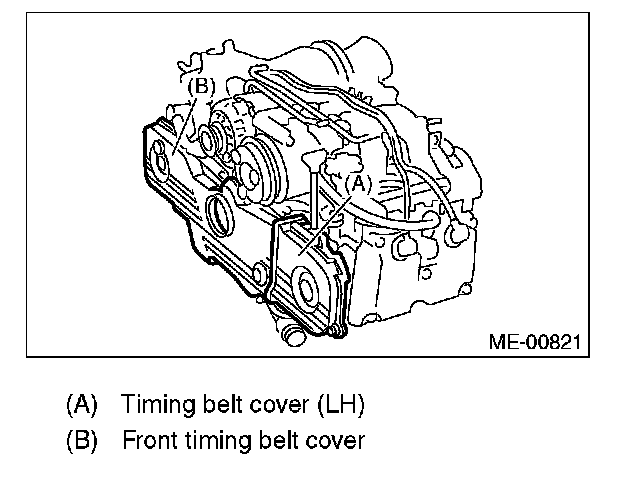 (B)
(A)
ME-00821

(A) Timing belt cover (LH)
(B) Front timing belt cover