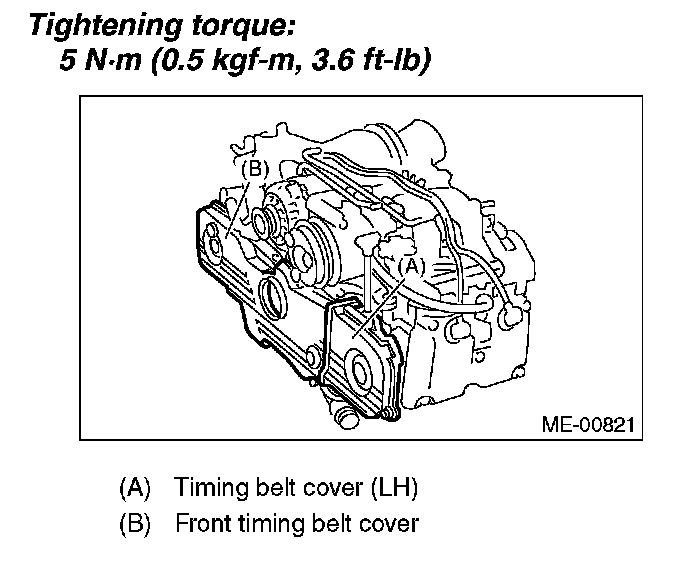 Tightening torque:
5 N·m (0.5 kgf-m, 3.6 ft-lb)

(B)

(A)

ME-00821

(A) Timing belt cover (LH)
(B) Front timing belt cover