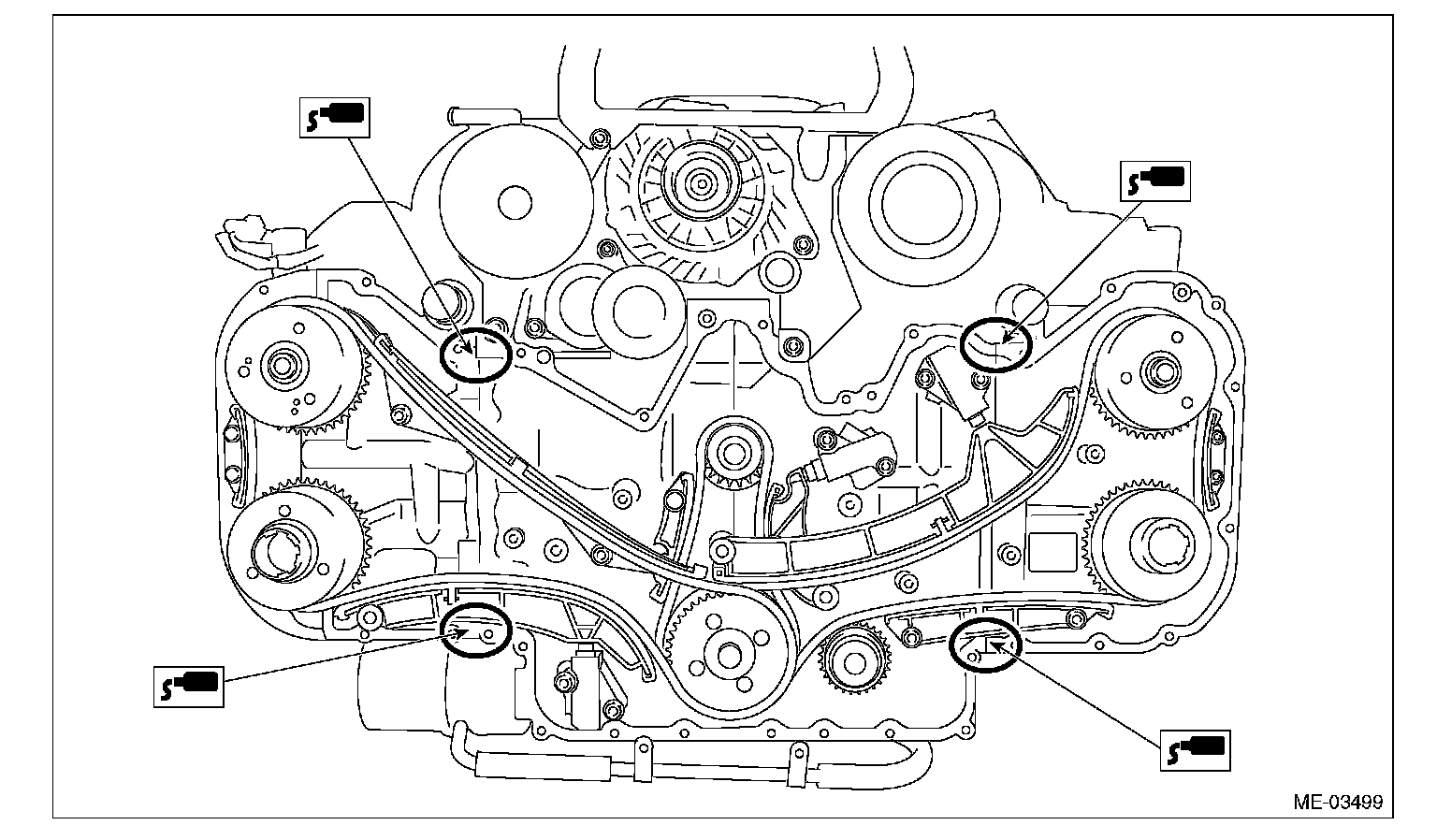 ME-03499