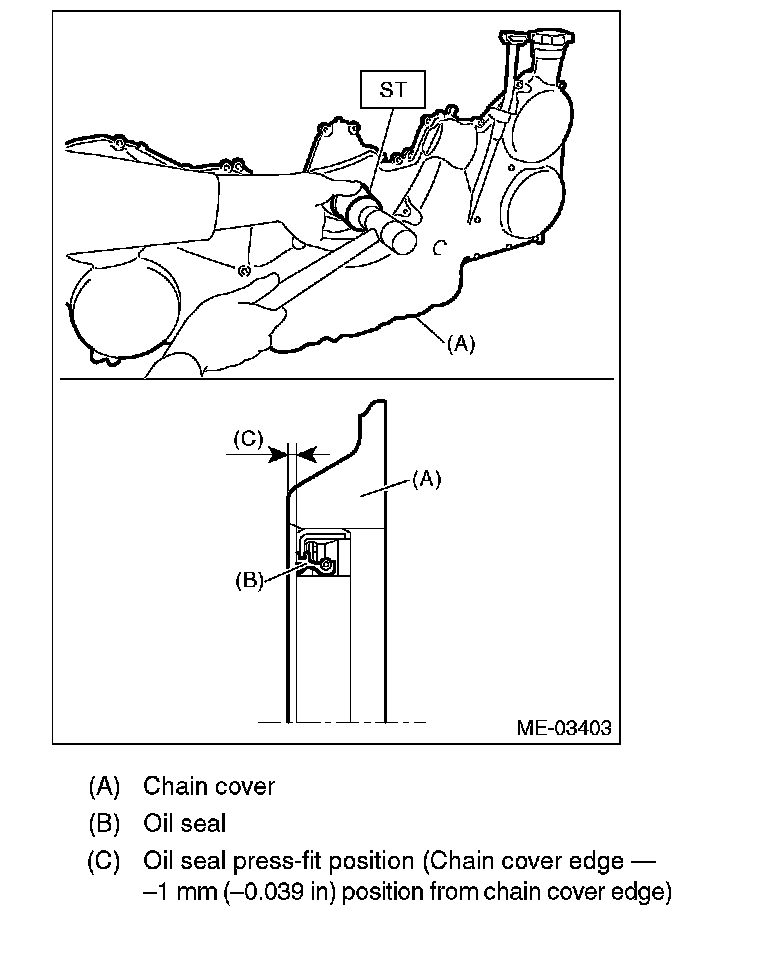 ST

(A)

(C)

(A)

(B)

ME-03403

(A) Chain cover

(B) Oil seal

(C) Oil seal press-fit position (Chain cover edge — –1 mm (–0.039 in) position from chain cover edge)