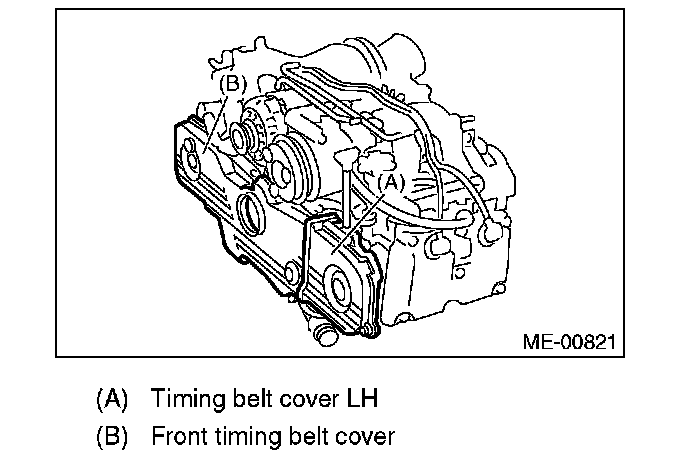 (B)

(A)

ME-00821

(A) Timing belt cover LH

(B) Front timing belt cover