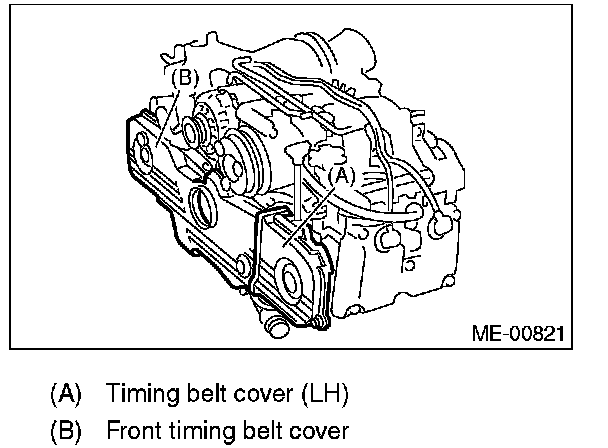 (B)
(A)
ME-00821

(A) Timing belt cover (LH)
(B) Front timing belt cover