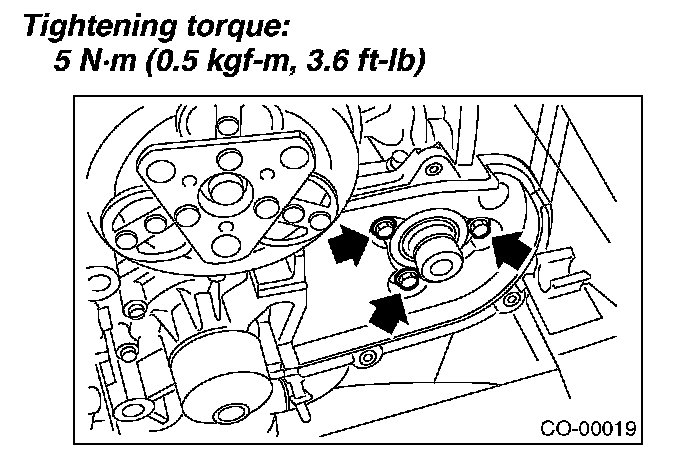 Tightening torque:
5 N·m (0.5 kgf-m, 3.6 ft-lb)

CO-00019