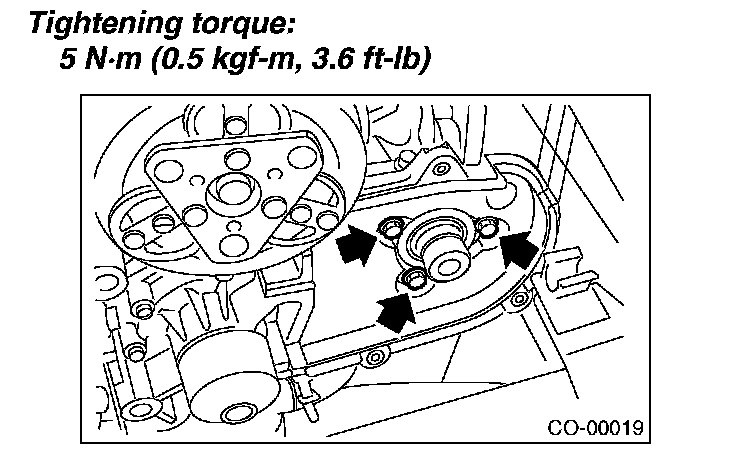 Tightening torque:
5 N·m (0.5 kgf-m, 3.6 ft-lb)

CO-00019