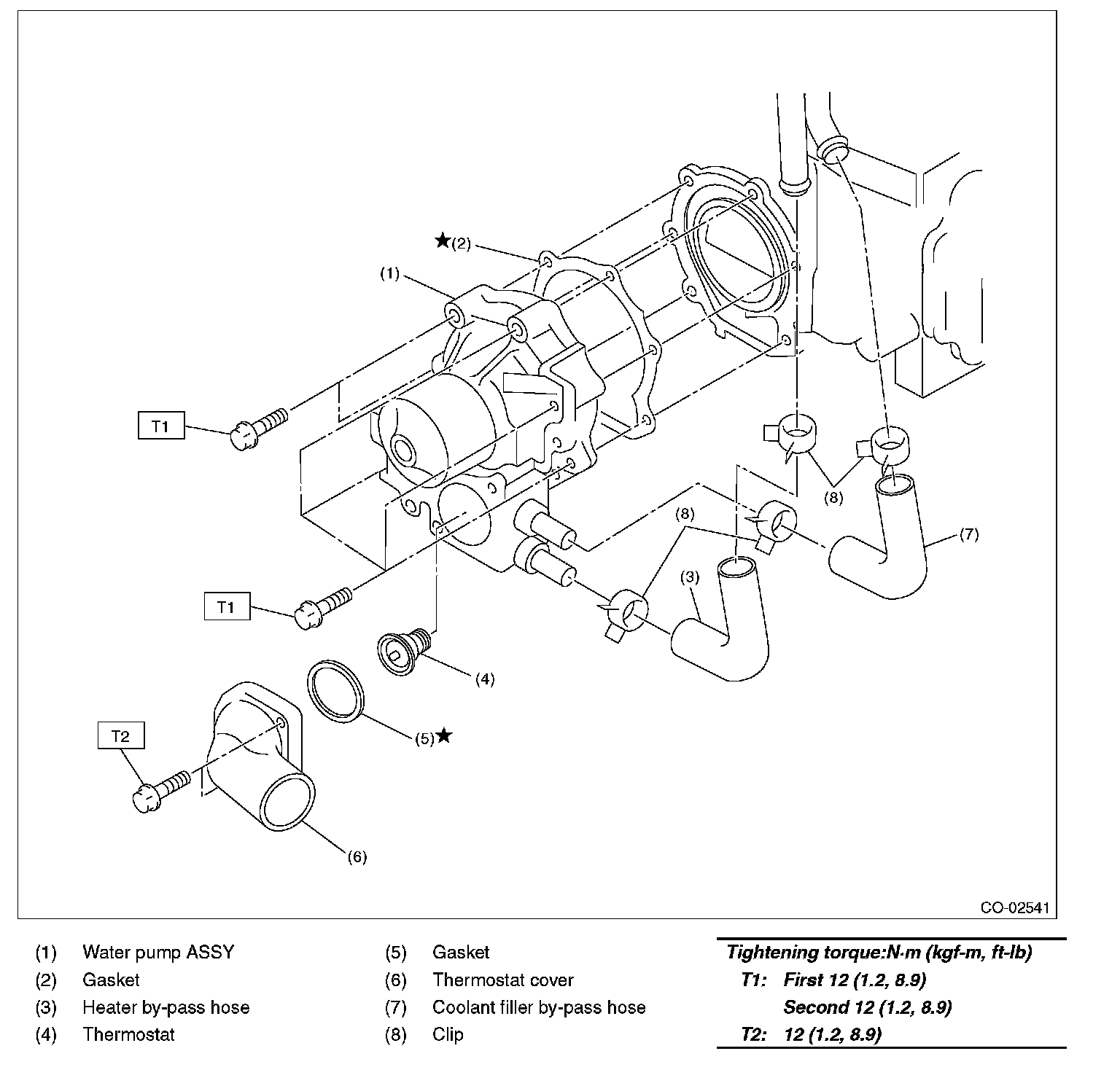 ★(2)
(1)
T1
(8)
(8)
(7)
(3)
T1
(4)
(5)★
T2
(6)
CO-02541

(1) Water pump ASSY
(2) Gasket
(3) Heater by-pass hose
(4) Thermostat

(5) Gasket
(6) Thermostat cover
(7) Coolant filler by-pass hose
(8) Clip

Tightening torque:N·m (kgf-m, ft-lb)
T1: First 12 (1.2, 8.9)
Second 12 (1.2, 8.9)
T2: 12 (1.2, 8.9)