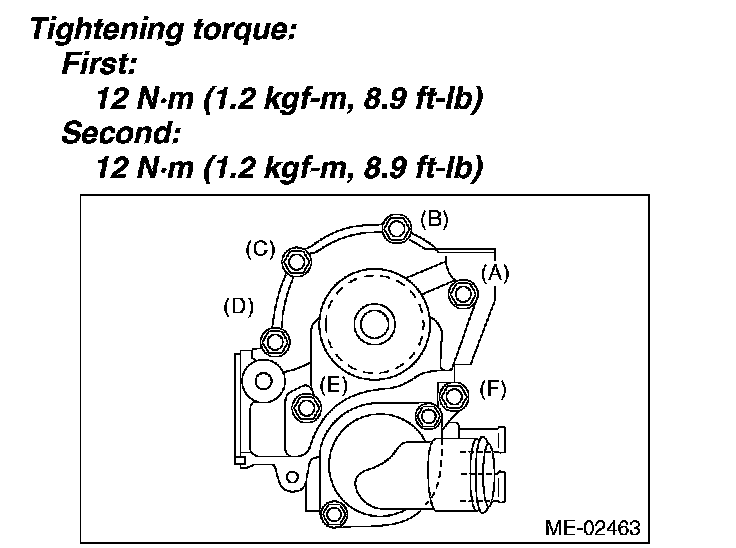 Tightening torque:
First:
12 N·m (1.2 kgf-m, 8.9 ft-lb)
Second:
12 N·m (1.2 kgf-m, 8.9 ft-lb)

(B)
(C)
(A)
(D)
(E)
(F)
ME-02463