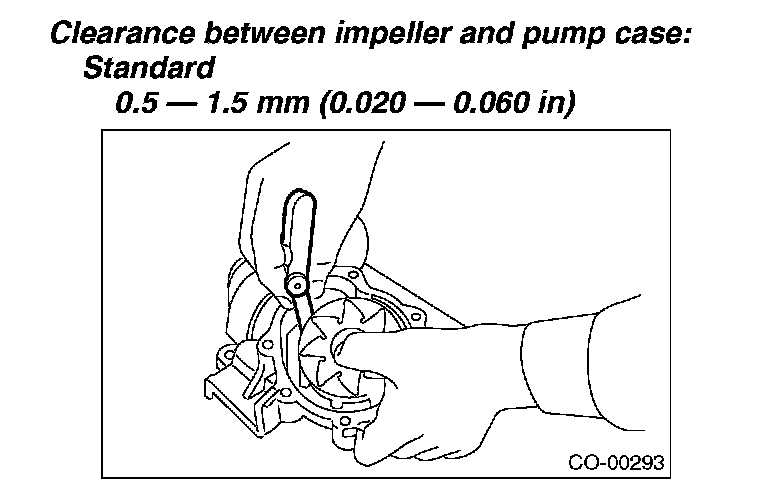 Clearance between impeller and pump case:
Standard
0.5 — 1.5 mm (0.020 — 0.060 in)

CO-00293