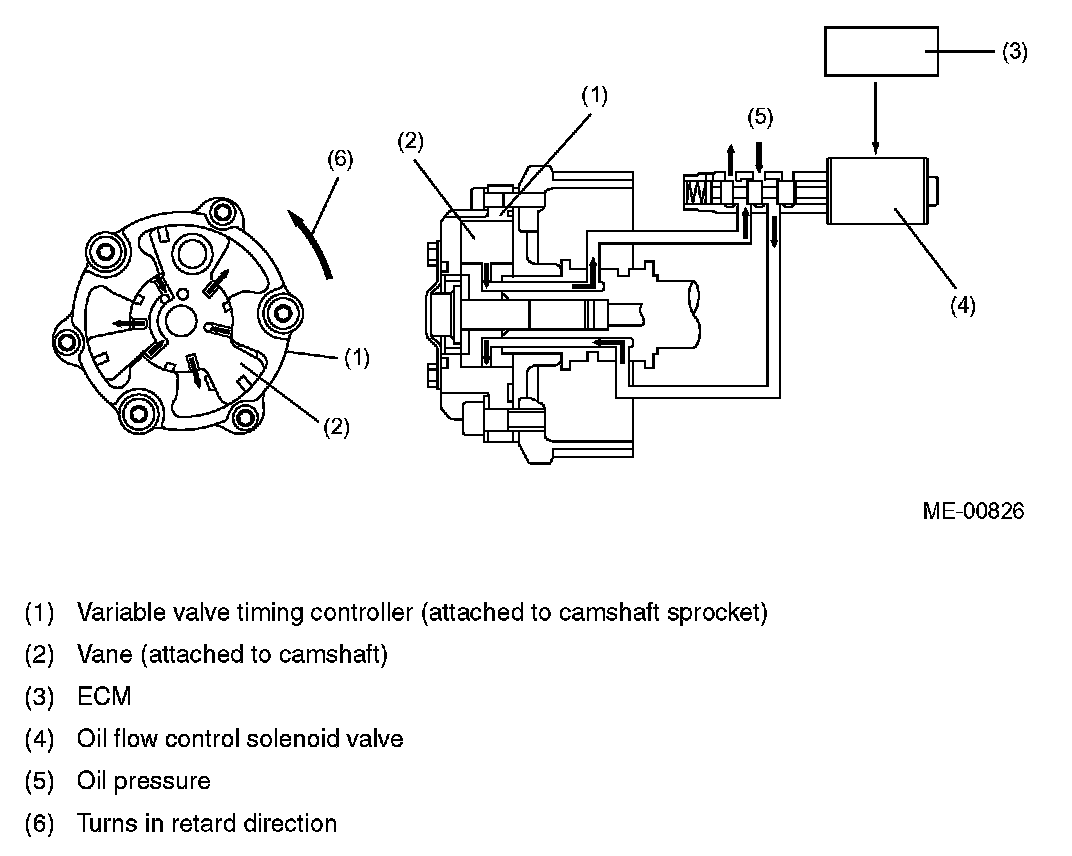 (3)

(1)

(5)

(2)

(6)

(4)

(1)

(2)

ME-00826

(1) Variable valve timing controller (attached to camshaft sprocket)

(2) Vane (attached to camshaft)

(3) ECM

(4) Oil flow control solenoid valve

(5) Oil pressure

(6) Turns in retard direction