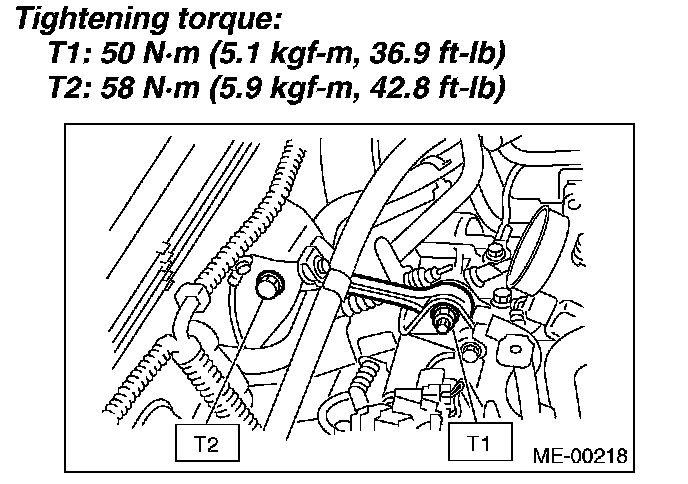 Tightening torque:
T1: 50 N·m (5.1 kgf-m, 36.9 ft-lb)
T2: 58 N·m (5.9 kgf-m, 42.8 ft-lb)

T2

T1

ME-00218