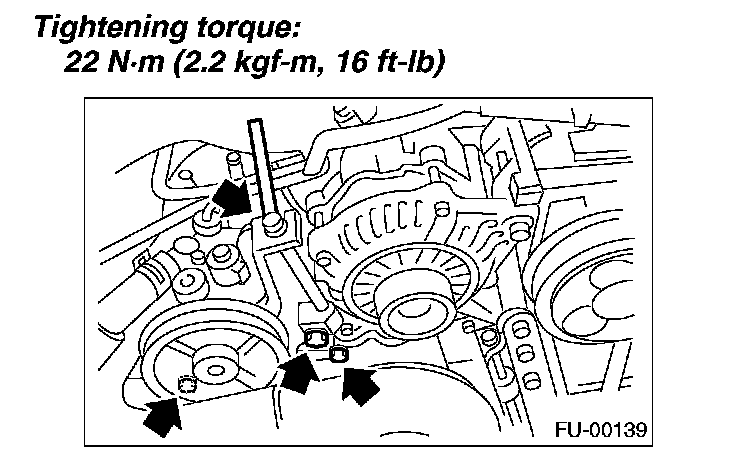 Tightening torque:
22 N·m (2.2 kgf-m, 16 ft-lb)

FU-00139