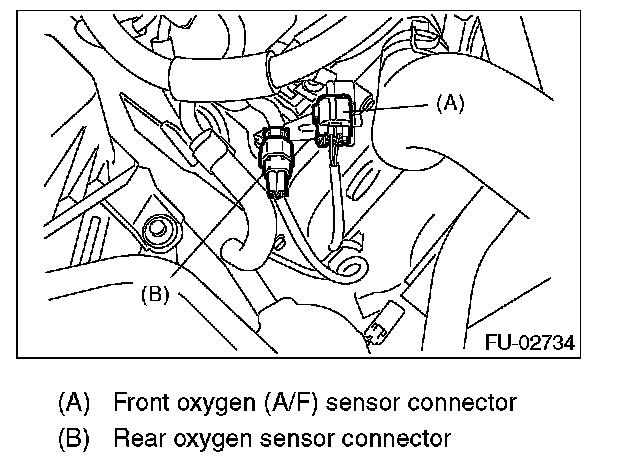 (A)

(B)

FU-02734

(A) Front oxygen (A/F) sensor connector
(B) Rear oxygen sensor connector