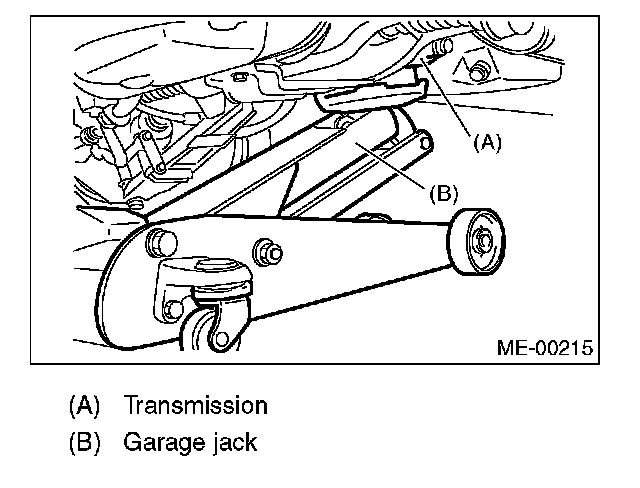 (A)

(B)

ME-00215

(A) Transmission
(B) Garage jack