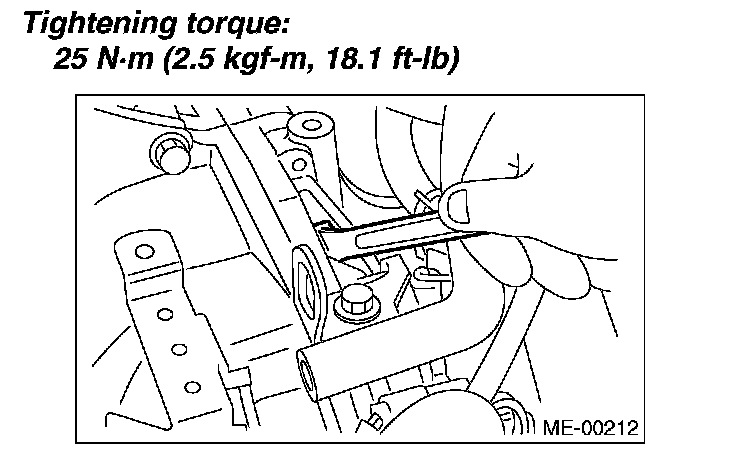 Tightening torque:
25 N·m (2.5 kgf-m, 18.1 ft-lb)

ME-00212