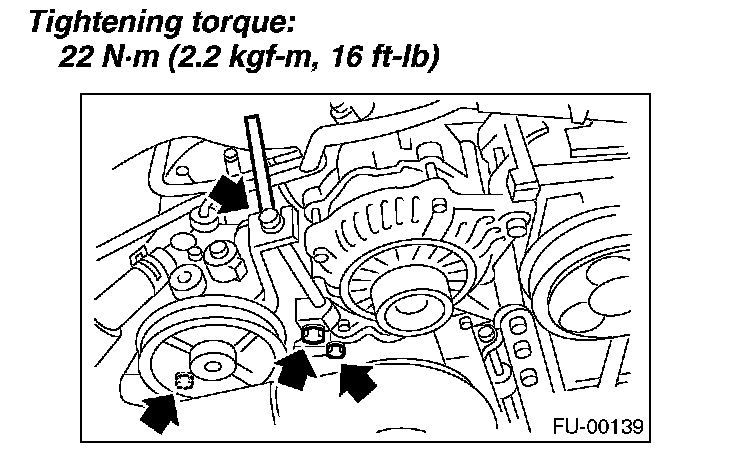 Tightening torque:
22 N·m (2.2 kgf-m, 16 ft-lb)

FU-00139