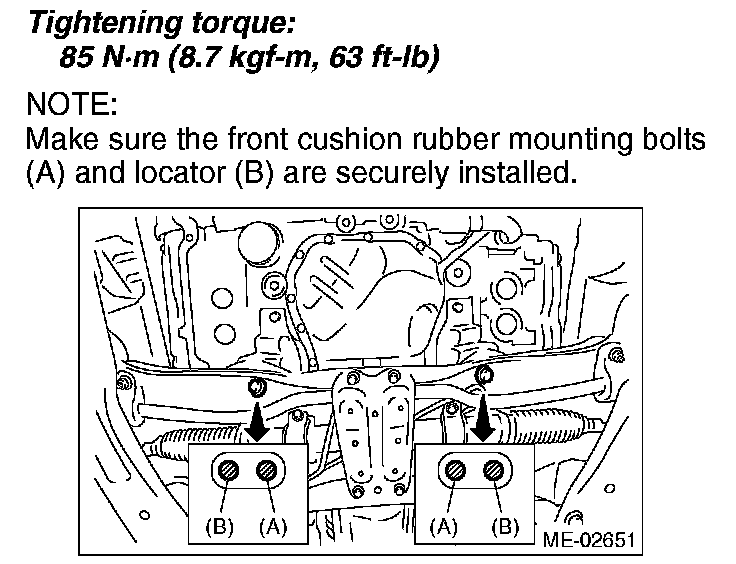 Tightening torque:
85 N·m (8.7 kgf-m, 63 ft-lb)

NOTE:
Make sure the front cushion rubber mounting bolts (A) and locator (B) are securely installed.

(B) (A)

(A) (B)

ME-02651