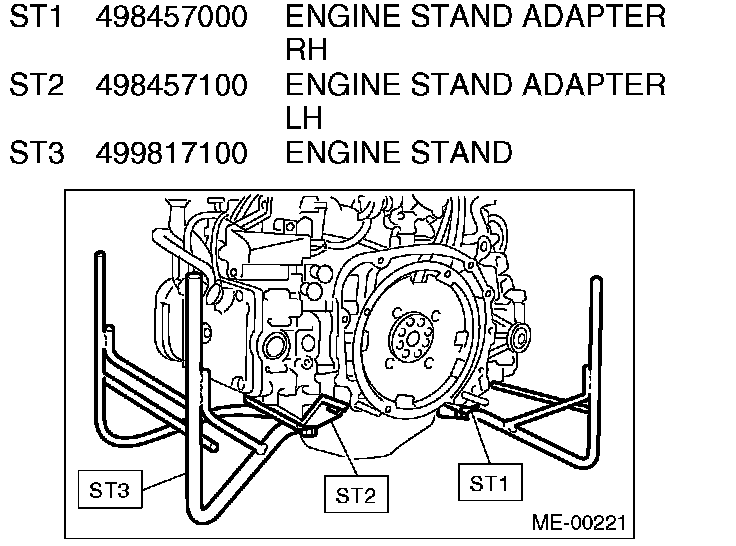 ST1 498457000 ENGINE STAND ADAPTER RH
ST2 498457100 ENGINE STAND ADAPTER LH
ST3 499817100 ENGINE STAND

ST3
ST2
ST1
ME-00221