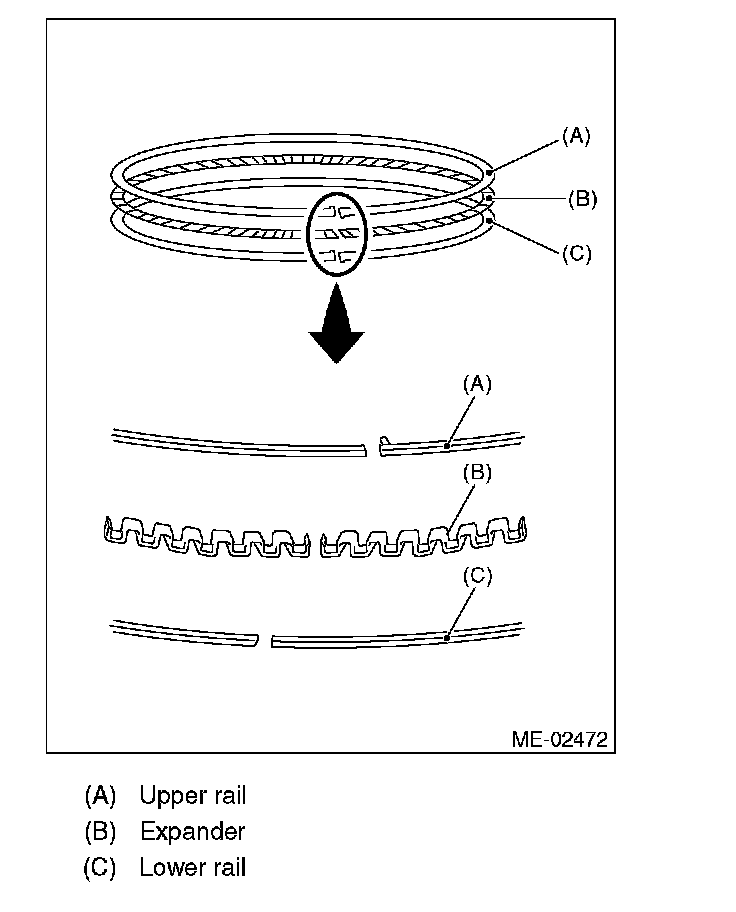 (A)
(B)
(C)

(A)
(B)
(C)

ME-02472

(A) Upper rail
(B) Expander
(C) Lower rail