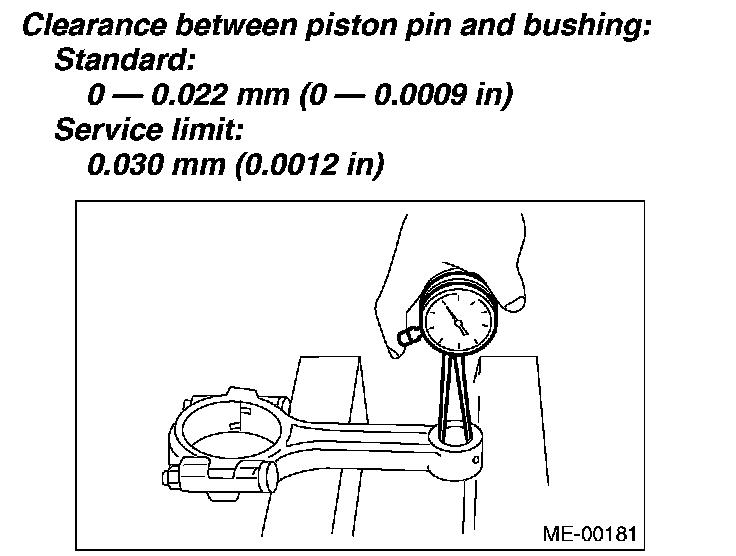 Clearance between piston pin and bushing:
Standard:
0 — 0.022 mm (0 — 0.0009 in)
Service limit:
0.030 mm (0.0012 in)

ME-00181