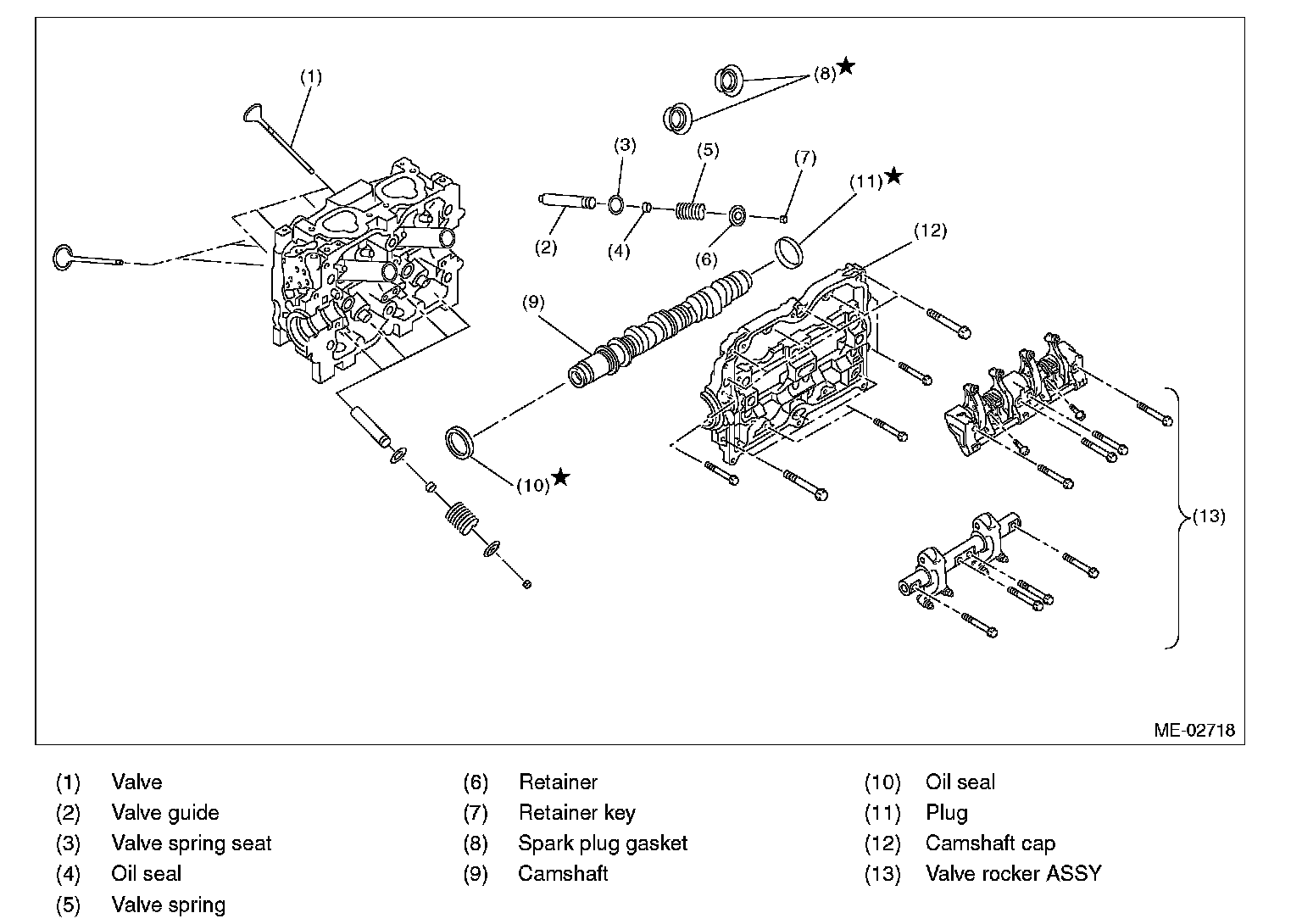 (1)

(8)★

(3)

(5)

(7)

(11)★

(2)

(4)

(6)

(12)

(9)

(10)★

(13)

ME-02718

(1) Valve
(2) Valve guide
(3) Valve spring seat
(4) Oil seal
(5) Valve spring

(6) Retainer
(7) Retainer key
(8) Spark plug gasket
(9) Camshaft

(10) Oil seal
(11) Plug
(12) Camshaft cap
(13) Valve rocker ASSY