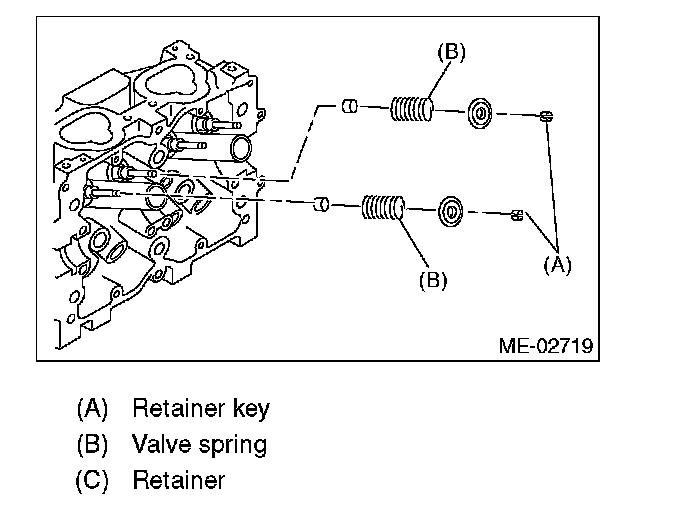 (B)

(B)

(A)

ME-02719

(A) Retainer key
(B) Valve spring
(C) Retainer