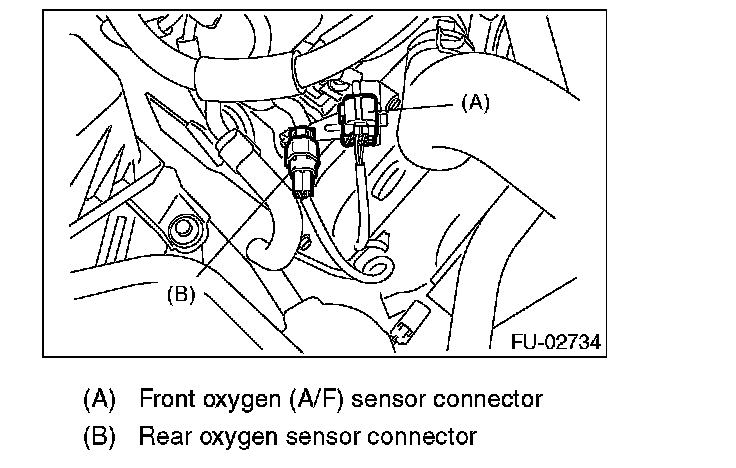 (A)

(B)

FU-02734

(A) Front oxygen (A/F) sensor connector
(B) Rear oxygen sensor connector