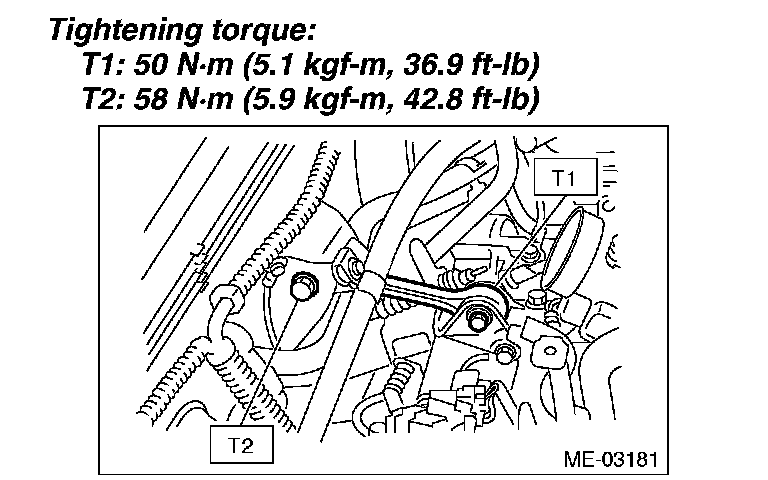 Tightening torque:
T1: 50 N·m (5.1 kgf-m, 36.9 ft-lb)
T2: 58 N·m (5.9 kgf-m, 42.8 ft-lb)

T1

T2

ME-03181