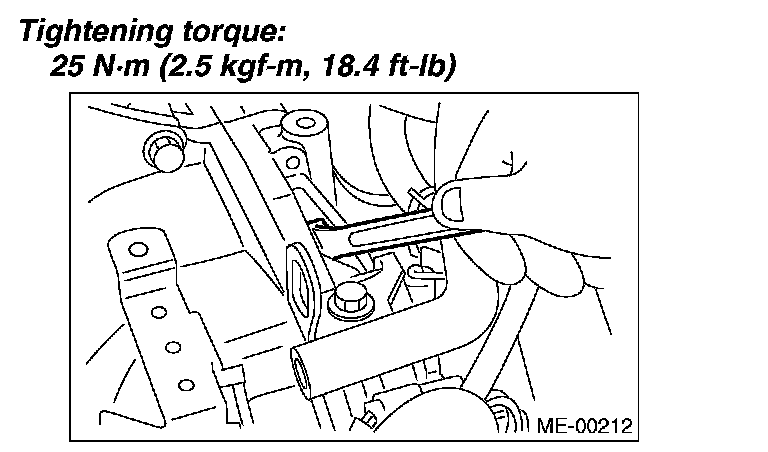 Tightening torque:
25 N·m (2.5 kgf-m, 18.4 ft-lb)

ME-00212