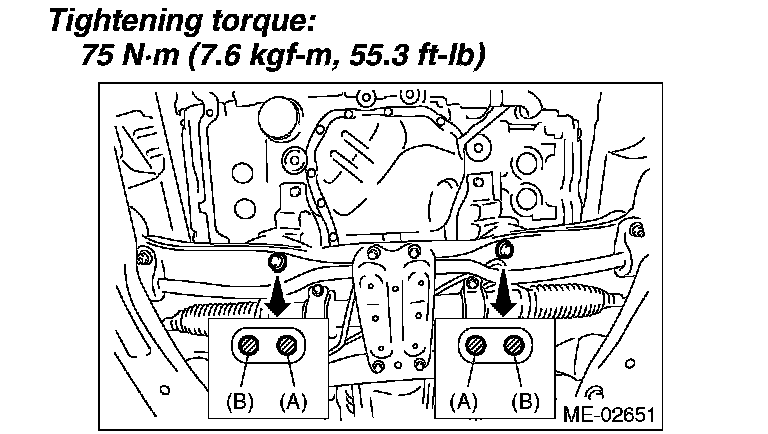 Tightening torque:
75 N·m (7.6 kgf-m, 55.3 ft-lb)

(B) (A)

(A) (B)

ME-02651