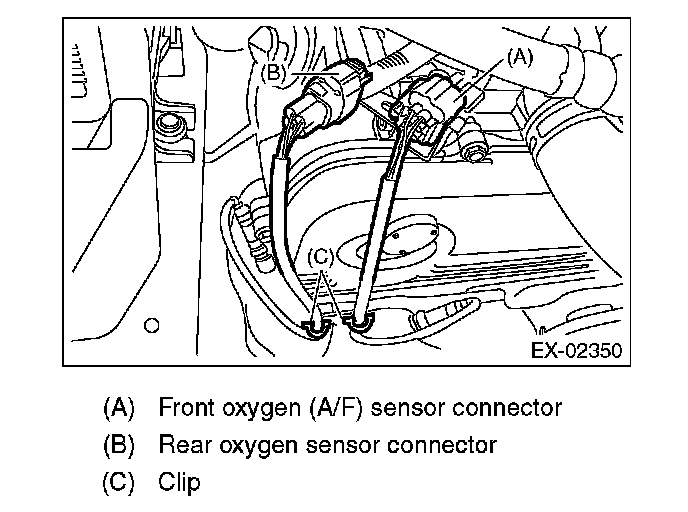 (B)
(A)
(C)
EX-02350

(A) Front oxygen (A/F) sensor connector
(B) Rear oxygen sensor connector
(C) Clip