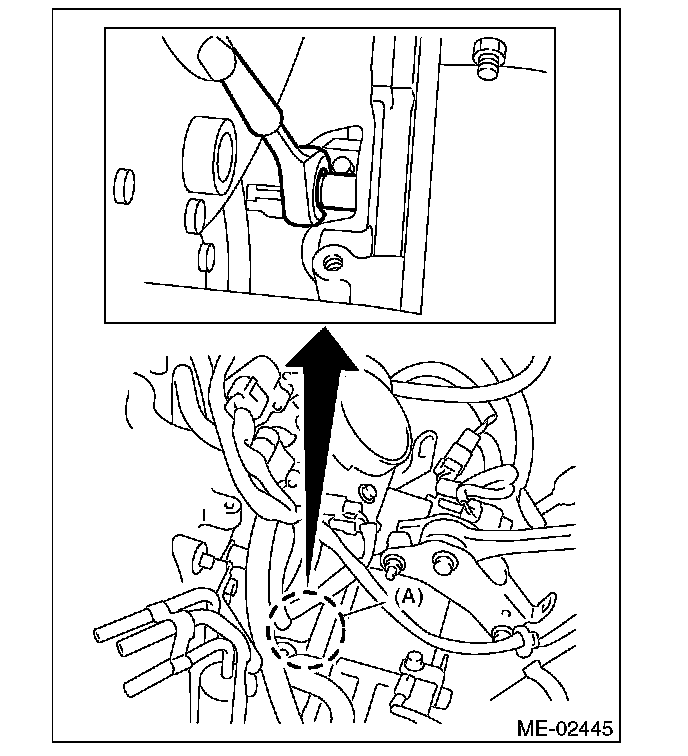 (A)

ME-02445