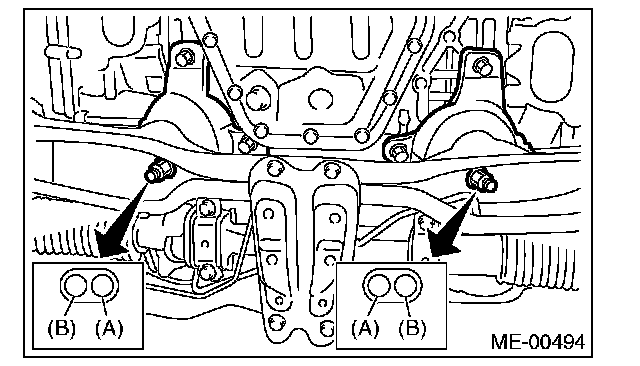 (B) (A)

(A) (B)

ME-00494