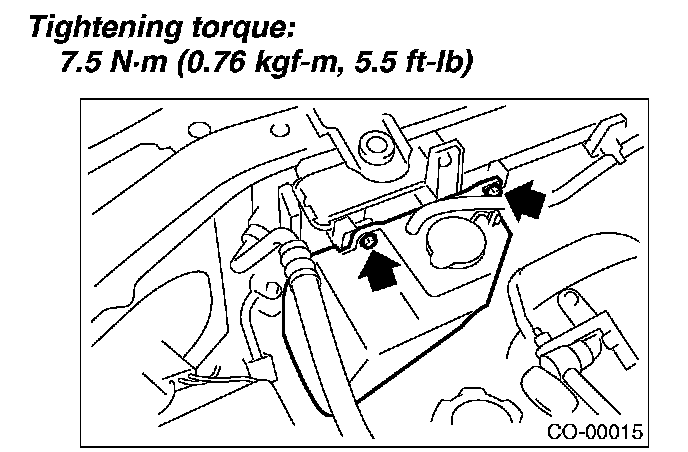 Tightening torque:
7.5 N·m (0.76 kgf-m, 5.5 ft-lb)

CO-00015