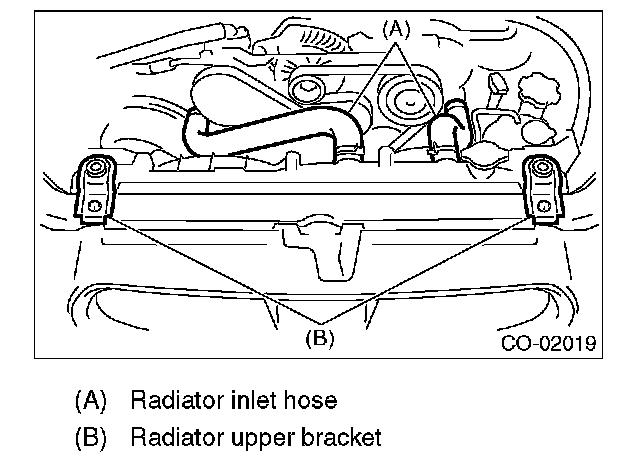 (A)

(B)

CO-02019

(A) Radiator inlet hose

(B) Radiator upper bracket