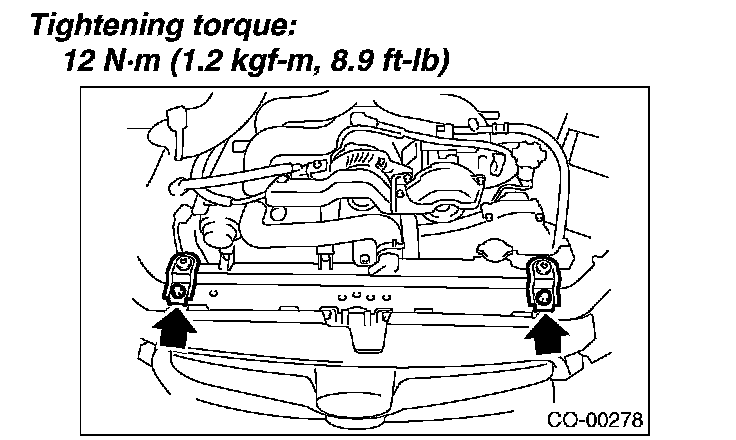 Tightening torque:
12 N·m (1.2 kgf-m, 8.9 ft-lb)

CO-00278