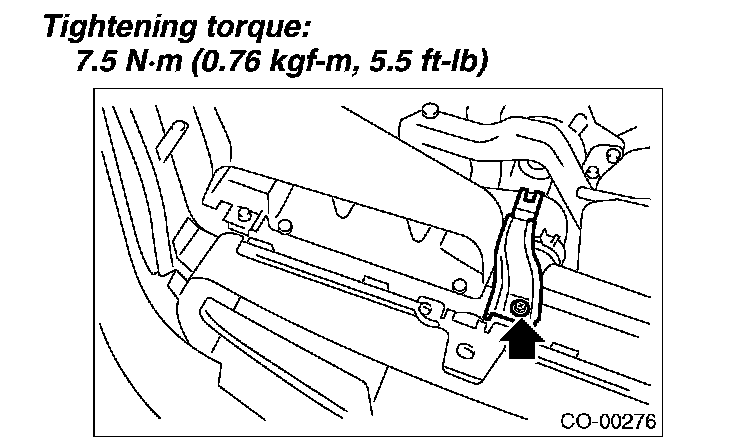 Tightening torque:
7.5 N·m (0.76 kgf-m, 5.5 ft-lb)

CO-00276