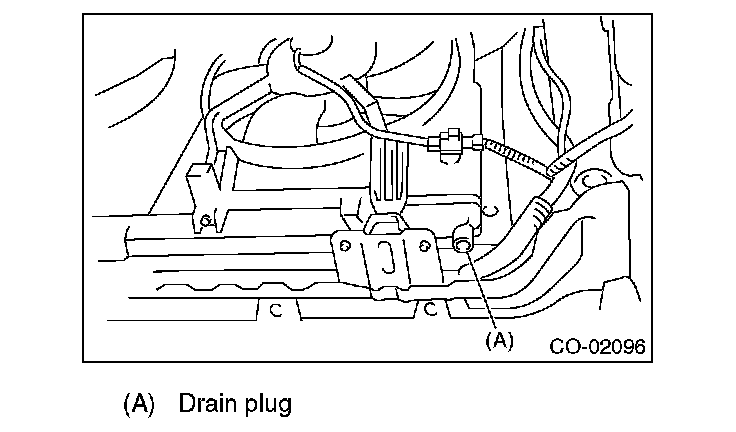 (A)

CO-02096

(A) Drain plug