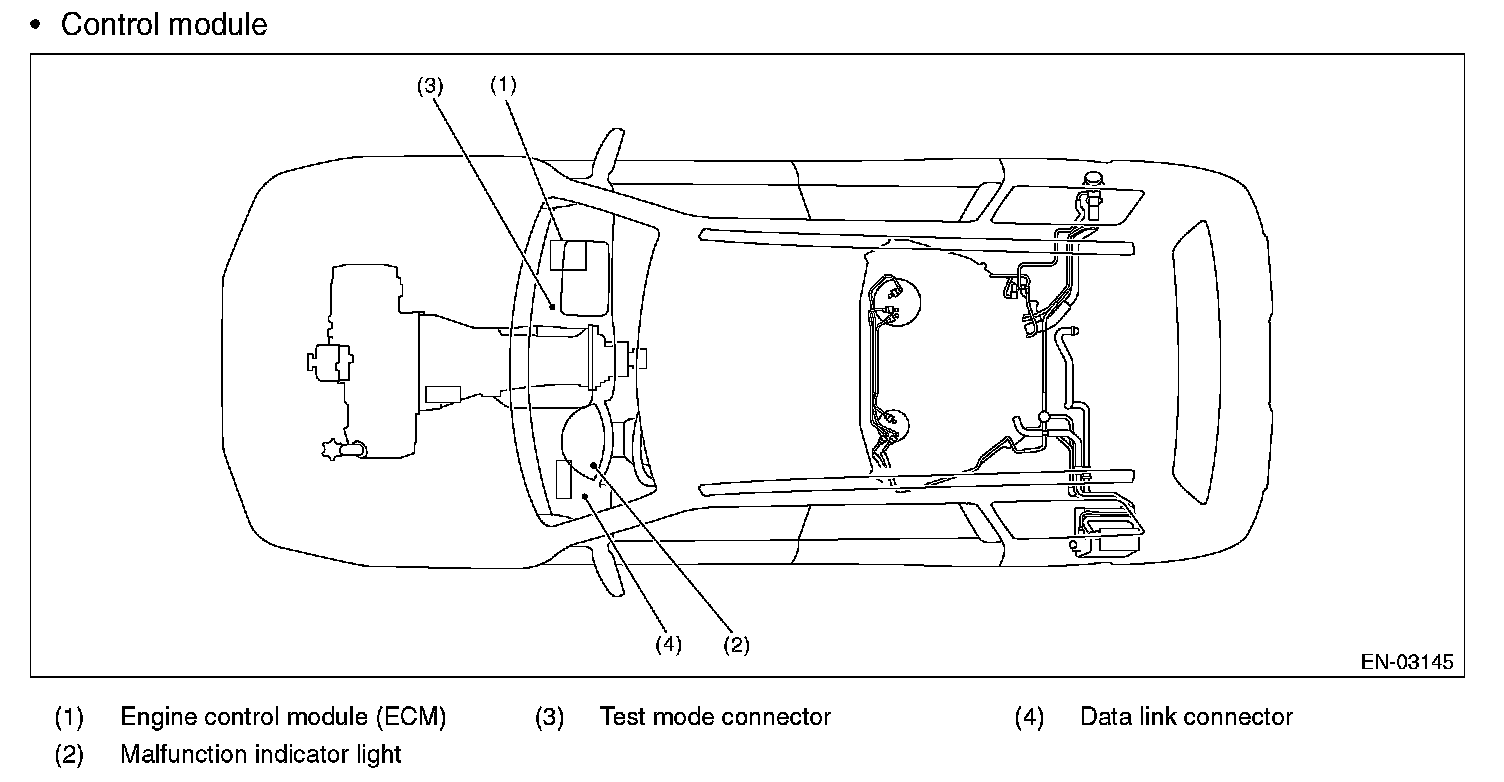 • Control module

(3) (1)

(4) (2)

EN-03145

(1) Engine control module (ECM)
(2) Malfunction indicator light
(3) Test mode connector
(4) Data link connector