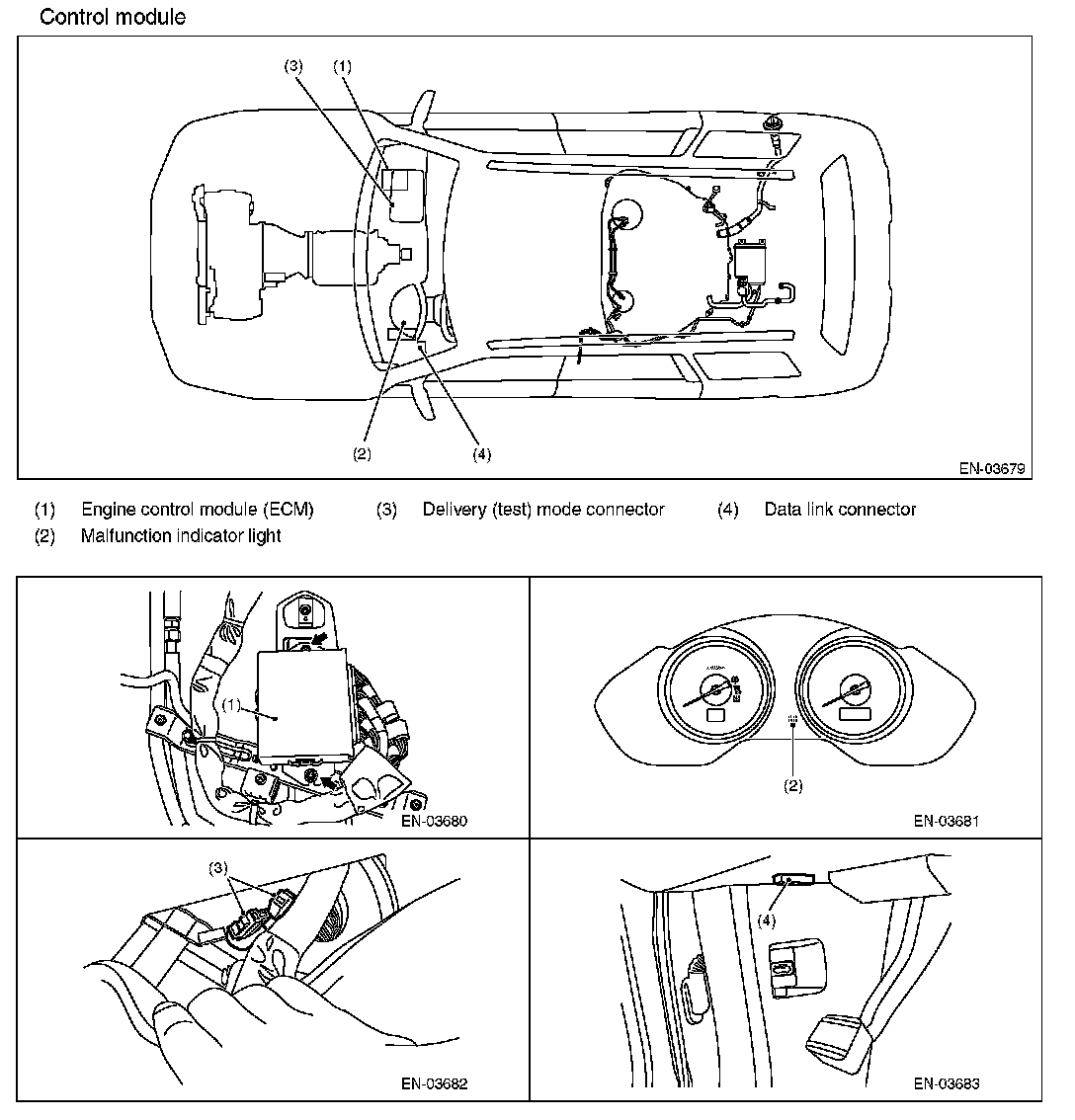 Control module

(3) (1)

(2) (4)

EN-03679

(1) Engine control module (ECM)
(2) Malfunction indicator light
(3) Delivery (test) mode connector
(4) Data link connector

(1)

EN-03680

(2)

EN-03681

(3)

EN-03682

(4)

EN-03683