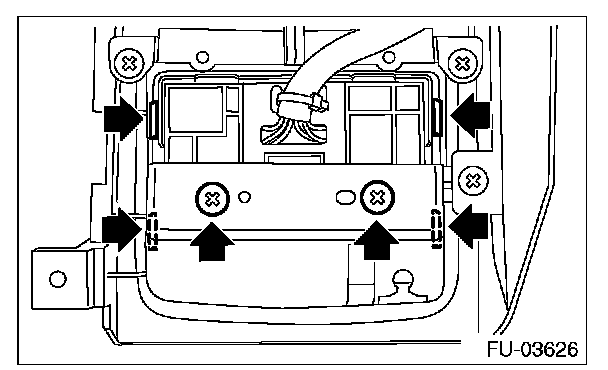 FU-03626